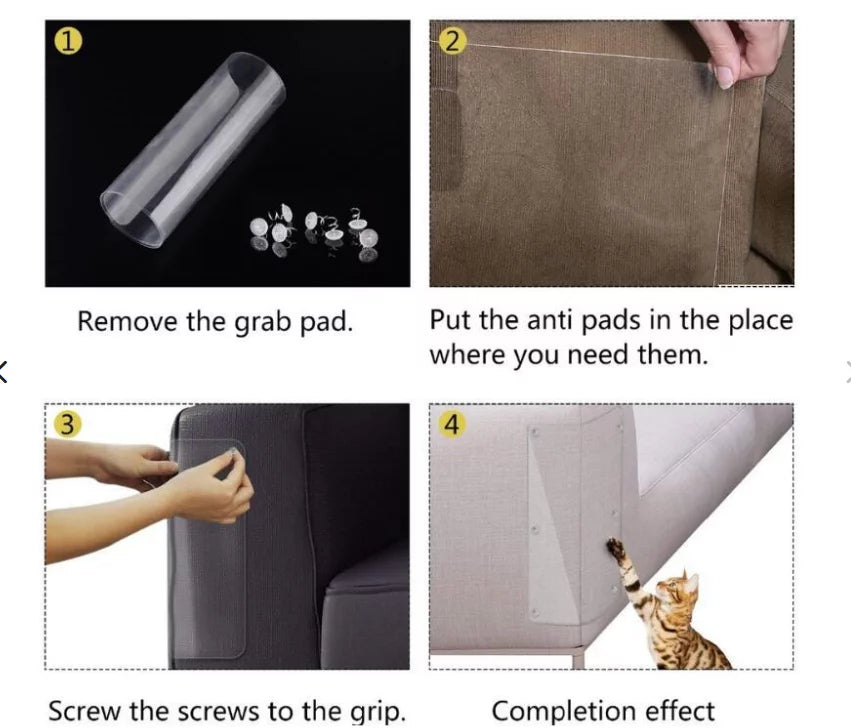 1

Remove the grab pad.

2

Put the anti pads in the place where you need them.

3

Screw the screws to the grip.

4

Completion effect